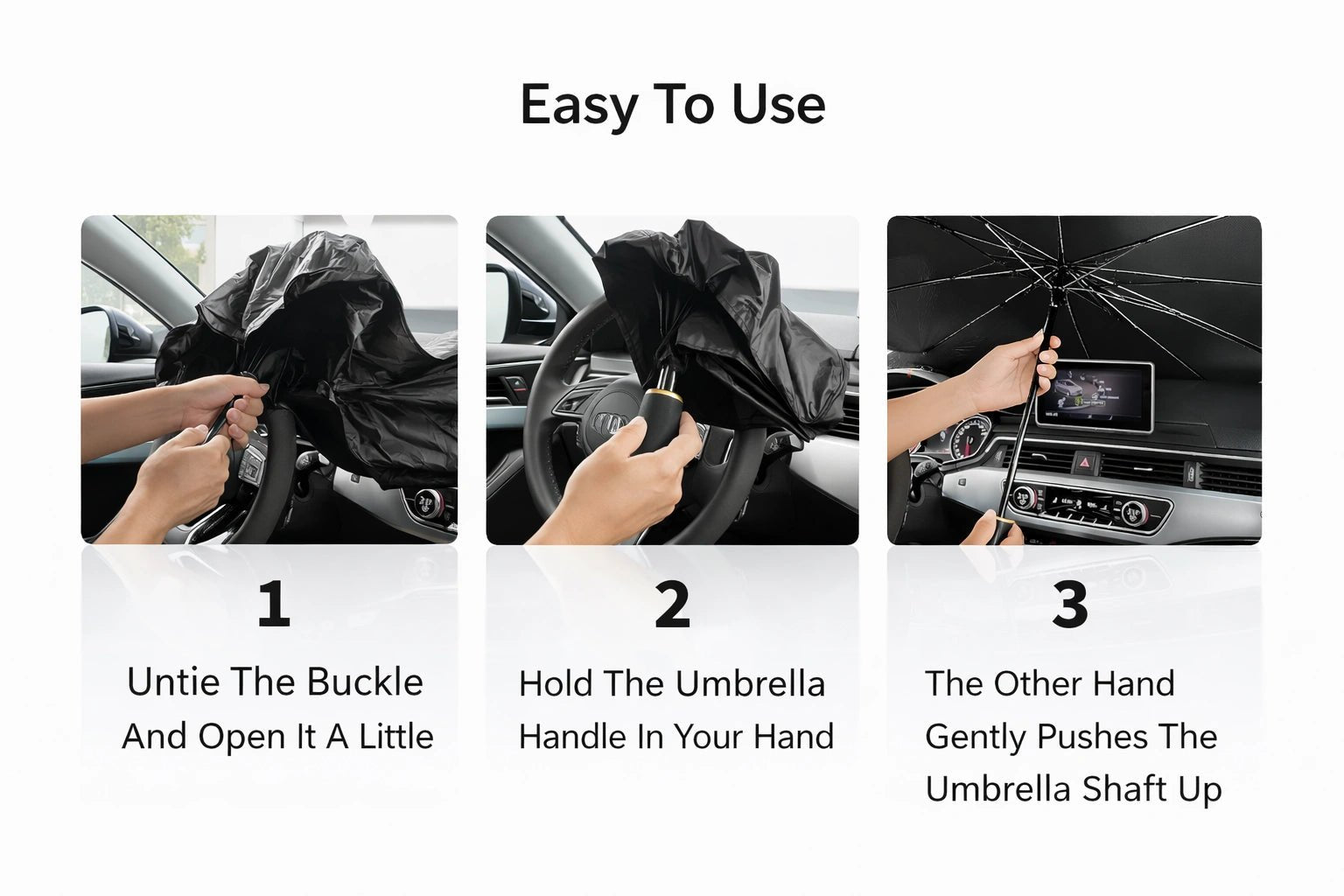 Easy To Use

1

Untie The Buckle And Open It A Little

2

Hold The Umbrella Handle In Your Hand

3

The Other Hand Gently Pushes The Umbrella Shaft Up