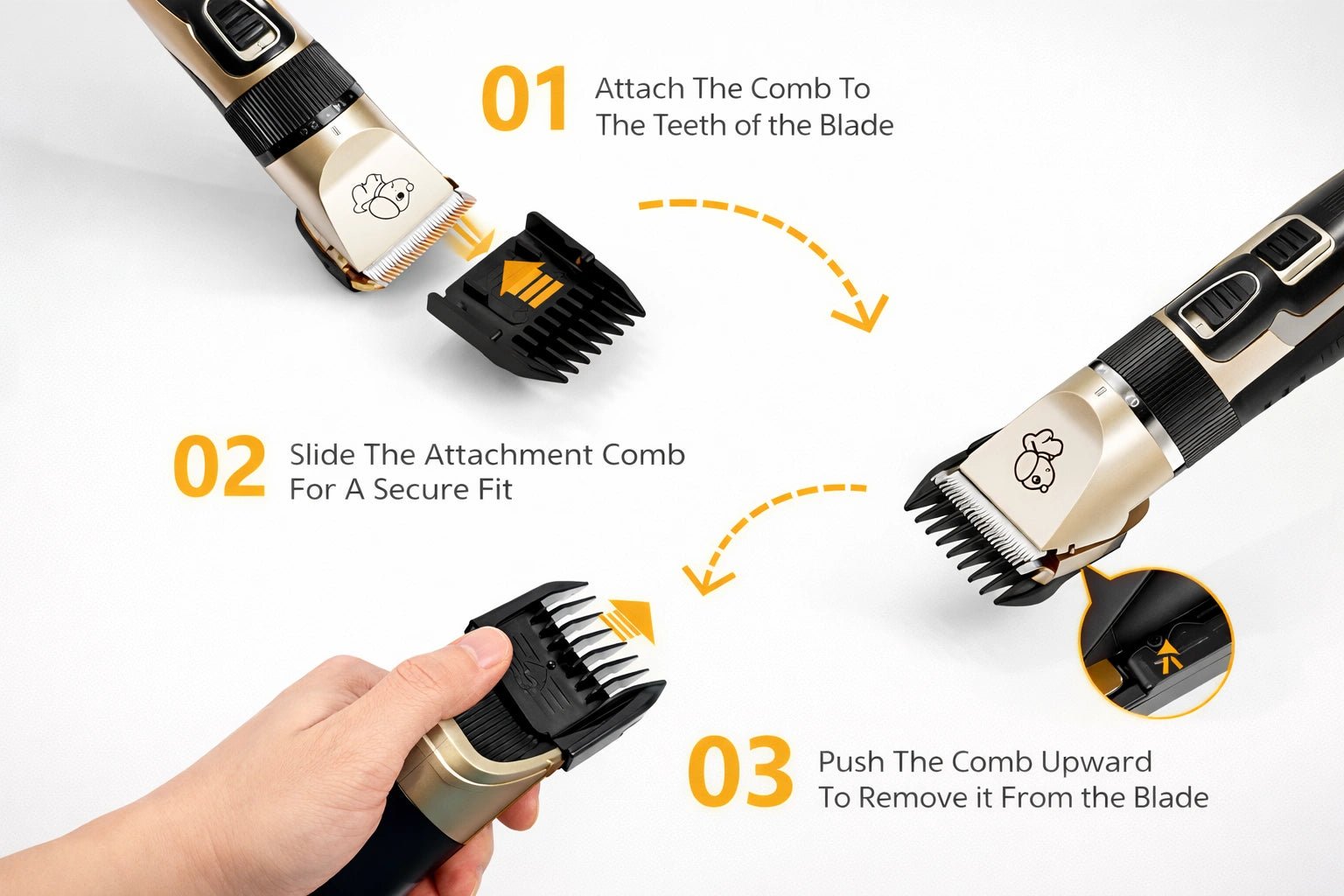 01 Attach The Comb To The Teeth of the Blade

02 Slide The Attachment Comb For A Secure Fit

03 Push The Comb Upward To Remove it From the Blade