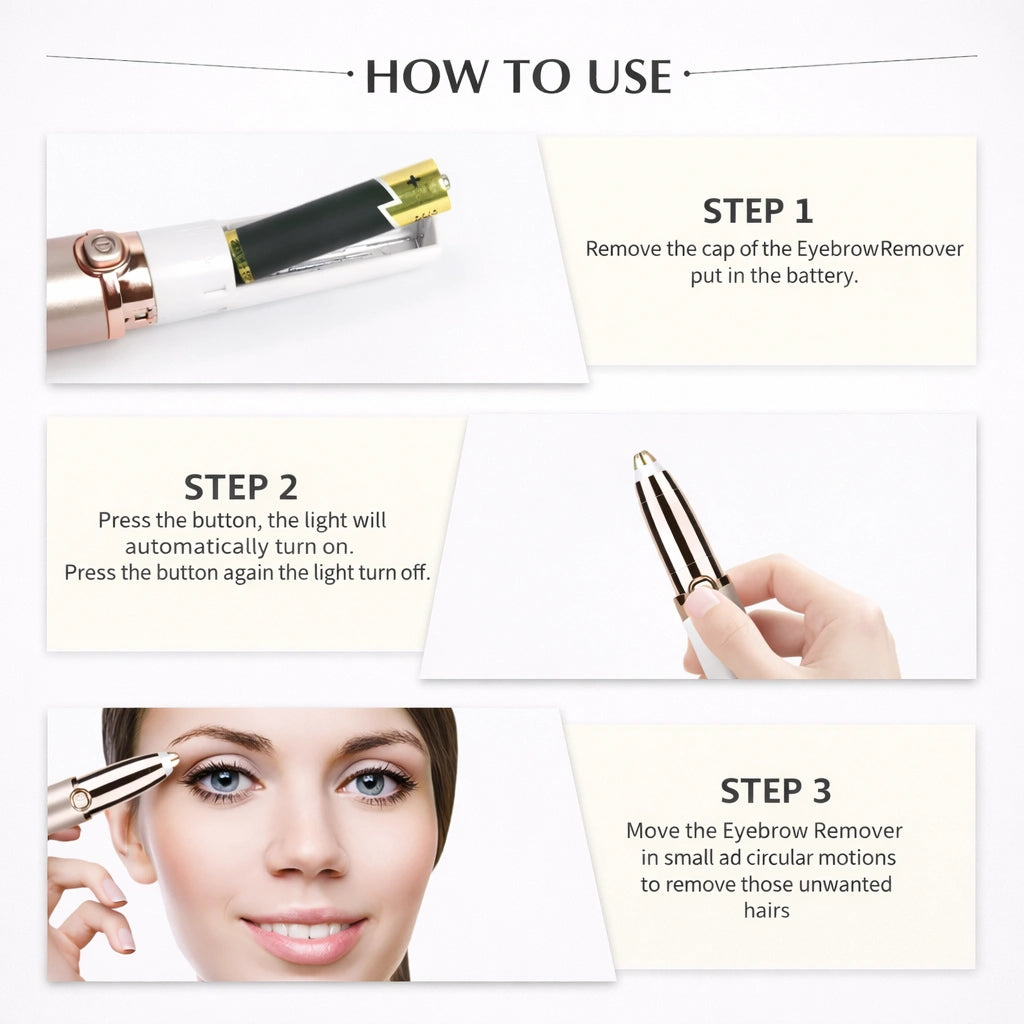 HOW TO USE

STEP 1
Remove the cap of the EyebrowRemover put in the battery.

STEP 2
Press the button, the light will automatically turn on.
Press the button again the light turn off.

STEP 3
Move the Eyebrow Remover in small ad circular motions to remove those unwanted hairs