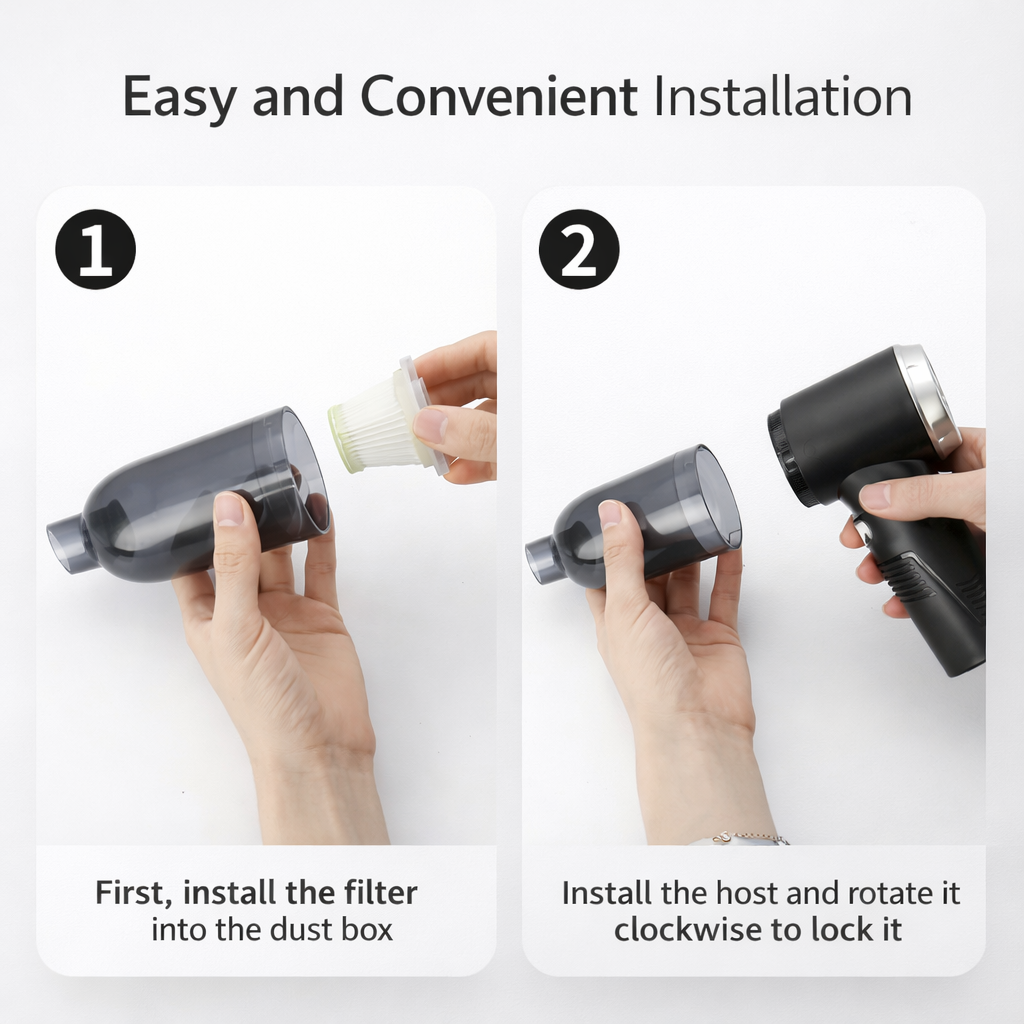 Easy and Convenient Installation

1

First, install the filter into the dust box

2

Install the host and rotate it clockwise to lock it