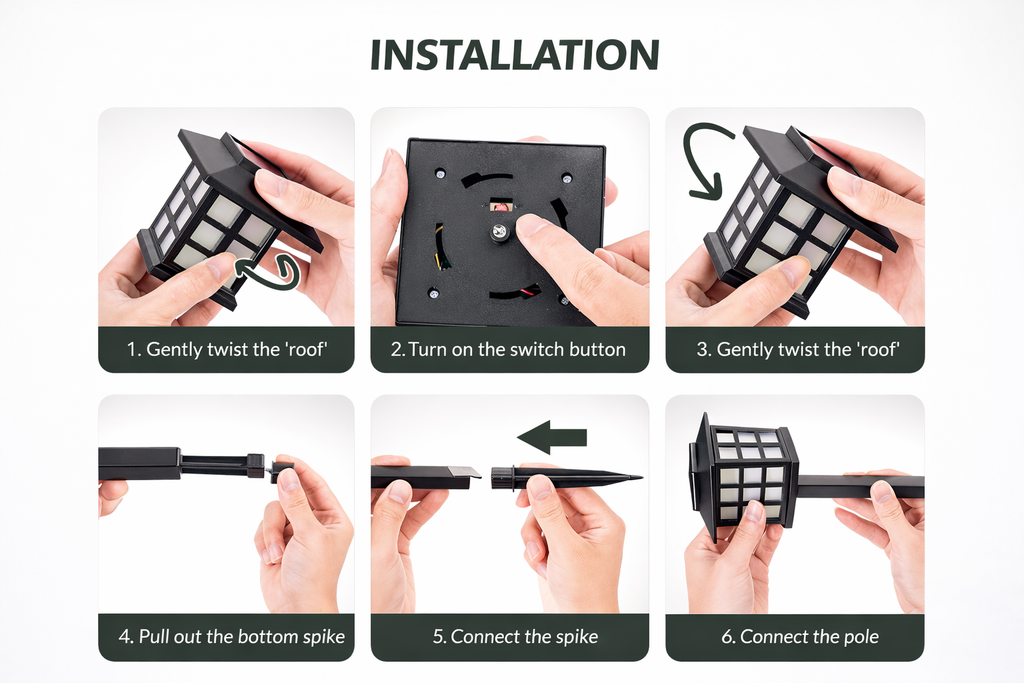 INSTALLATION

1. Gently twist the 'roof'

2. Turn on the switch button

3. Gently twist the 'roof'

4. Pull out the bottom spike

5. Connect the spike

6. Connect the pole