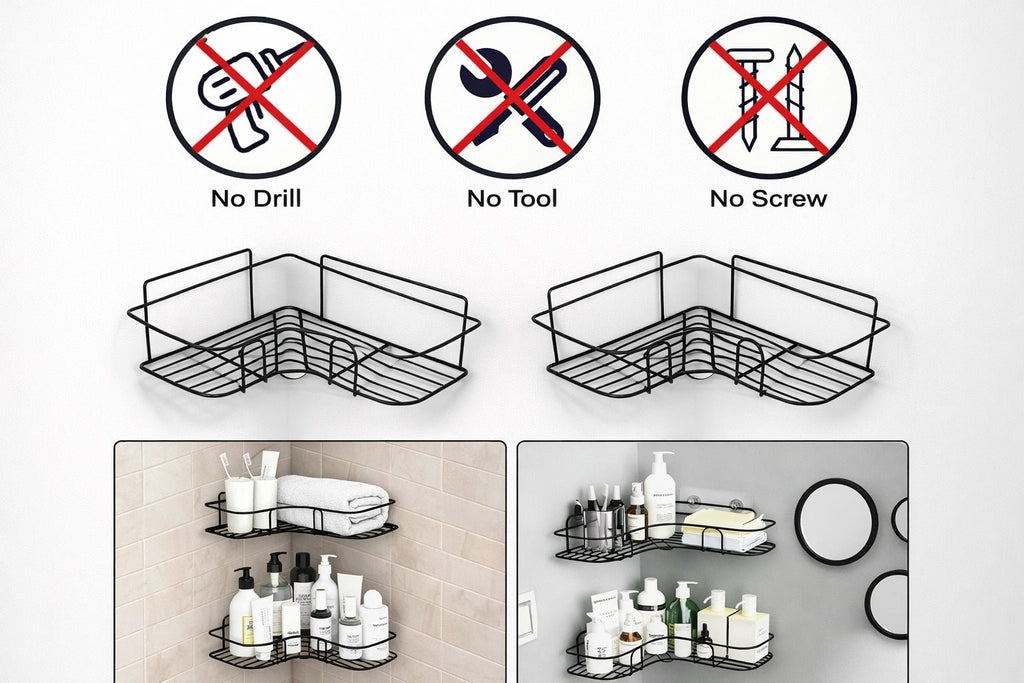 No Drill

No Tool

No Screw